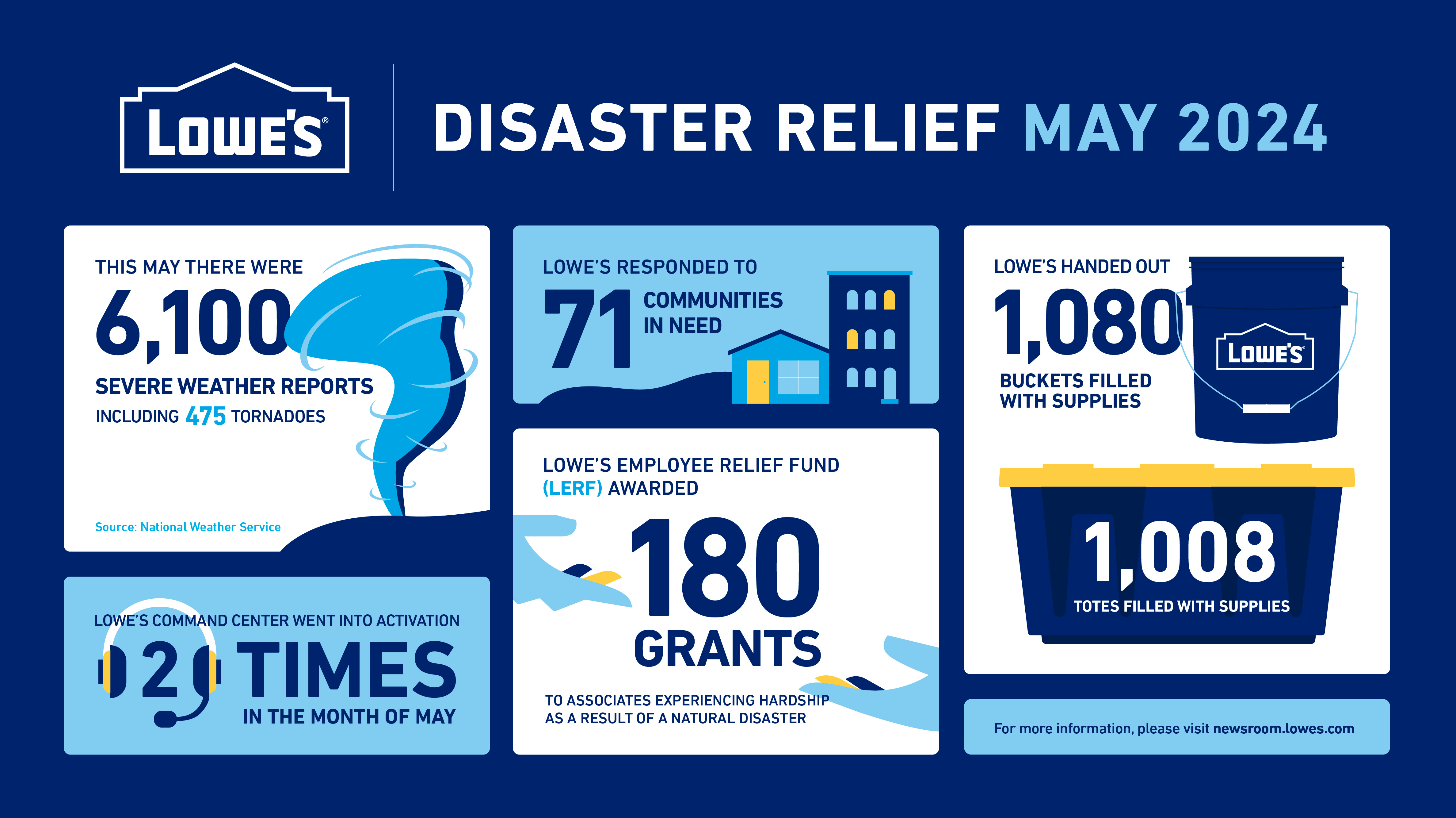 LOWE'S®

DISASTER RELIEF MAY 2024

THIS MAY THERE WERE
6,100
SEVERE WEATHER REPORTS
INCLUDING 475 TORNADOES

Source: National Weather Service

LOWE'S COMMAND CENTER WENT INTO ACTIVATION
2 TIMES
IN THE MONTH OF MAY

LOWE'S RESPONDED TO
71 COMMUNITIES IN NEED

LOWE'S EMPLOYEE RELIEF FUND (LERF) AWARDED
180
GRANTS
TO ASSOCIATES EXPERIENCING HARDSHIP AS A RESULT OF A NATURAL DISASTER

LOWE'S HANDED OUT
1,080
BUCKETS FILLED WITH SUPPLIES

LOWE'S

1,008
TOTES FILLED WITH SUPPLIES

For more information, please visit newsroom.lowes.com